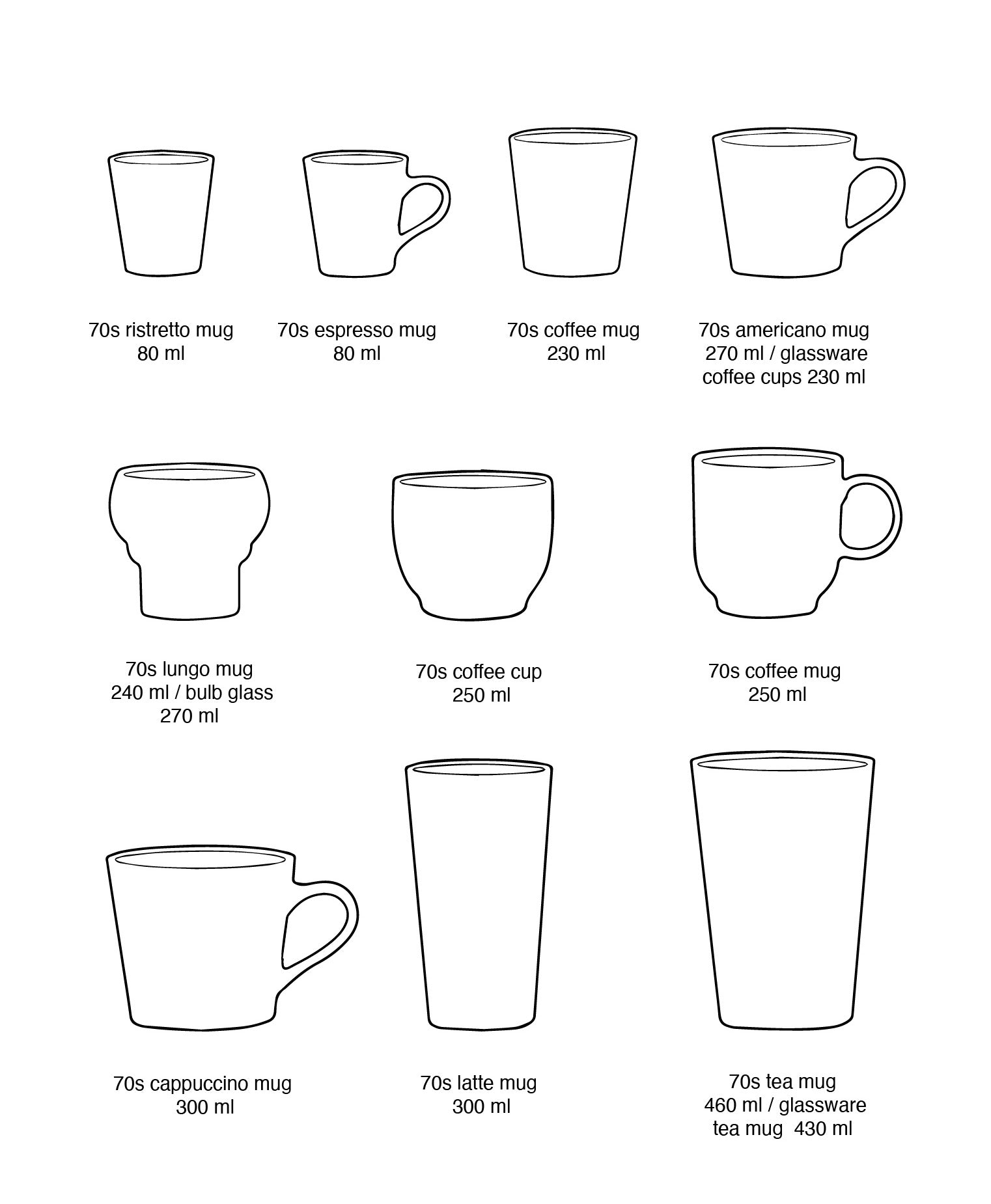 70s ristretto mug
80 ml

70s espresso mug
80 ml

70s coffee mug
230 ml

70s americano mug
270 ml / glassware
coffee cups 230 ml

70s lungo mug
240 ml / bulb glass
270 ml

70s coffee cup
250 ml

70s coffee mug
250 ml

70s cappuccino mug
300 ml

70s latte mug
300 ml

70s tea mug
460 ml / glassware
tea mug 430 ml